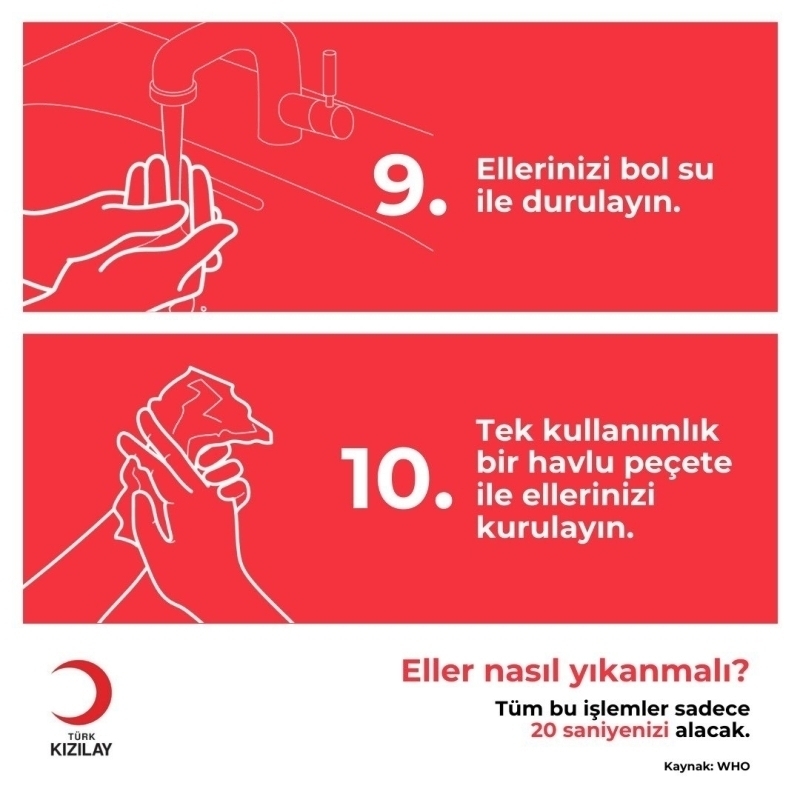 9. Ellerinizi bol su ile durulayın.

10. Tek kullanımlık bir havlu peçete ile ellerinizi kurulayın.

TÜRK KIZILAY

Eller nasıl yıkanmalı?

Tüm bu işlemler sadece 20 saniyenizi alacak.

Kaynak: WHO